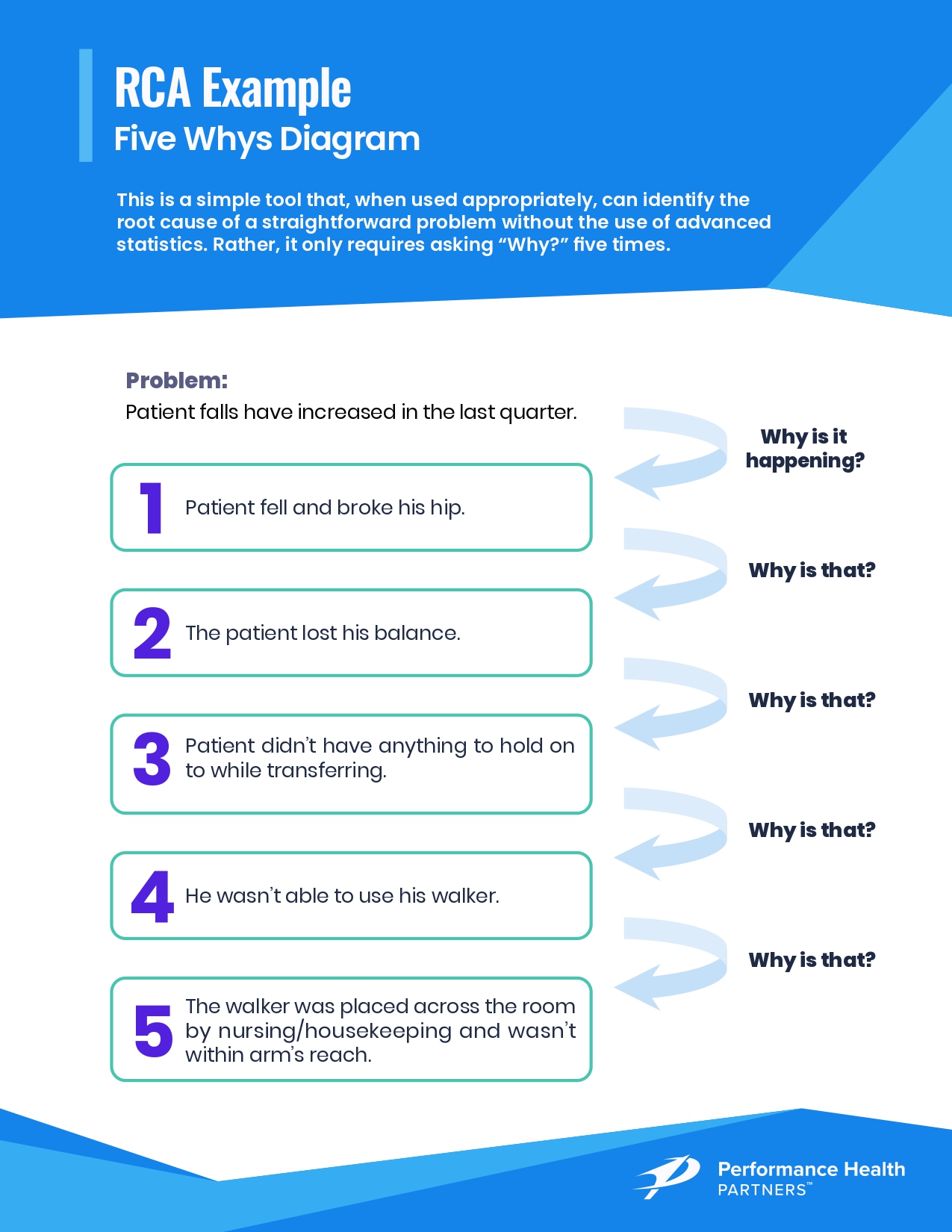 RCA Example
Five Whys Diagram

This is a simple tool that, when used appropriately, can identify the root cause of a straightforward problem without the use of advanced statistics. Rather, it only requires asking “Why?” five times.

Problem:
Patient falls have increased in the last quarter.

Why is it happening?

1 Patient fell and broke his hip.

Why is that?

2 The patient lost his balance.

Why is that?

3 Patient didn’t have anything to hold on to while transferring.

Why is that?

4 He wasn’t able to use his walker.

Why is that?

5 The walker was placed across the room by nursing/housekeeping and wasn’t within arm’s reach.

Performance Health PARTNERS™